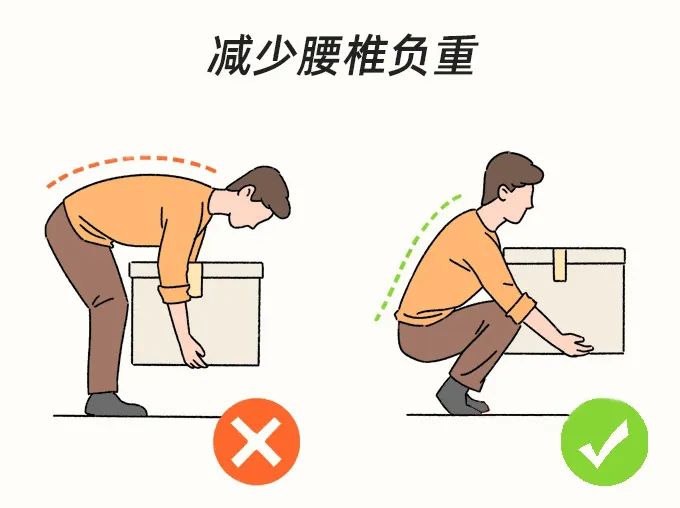 减少腰椎负重